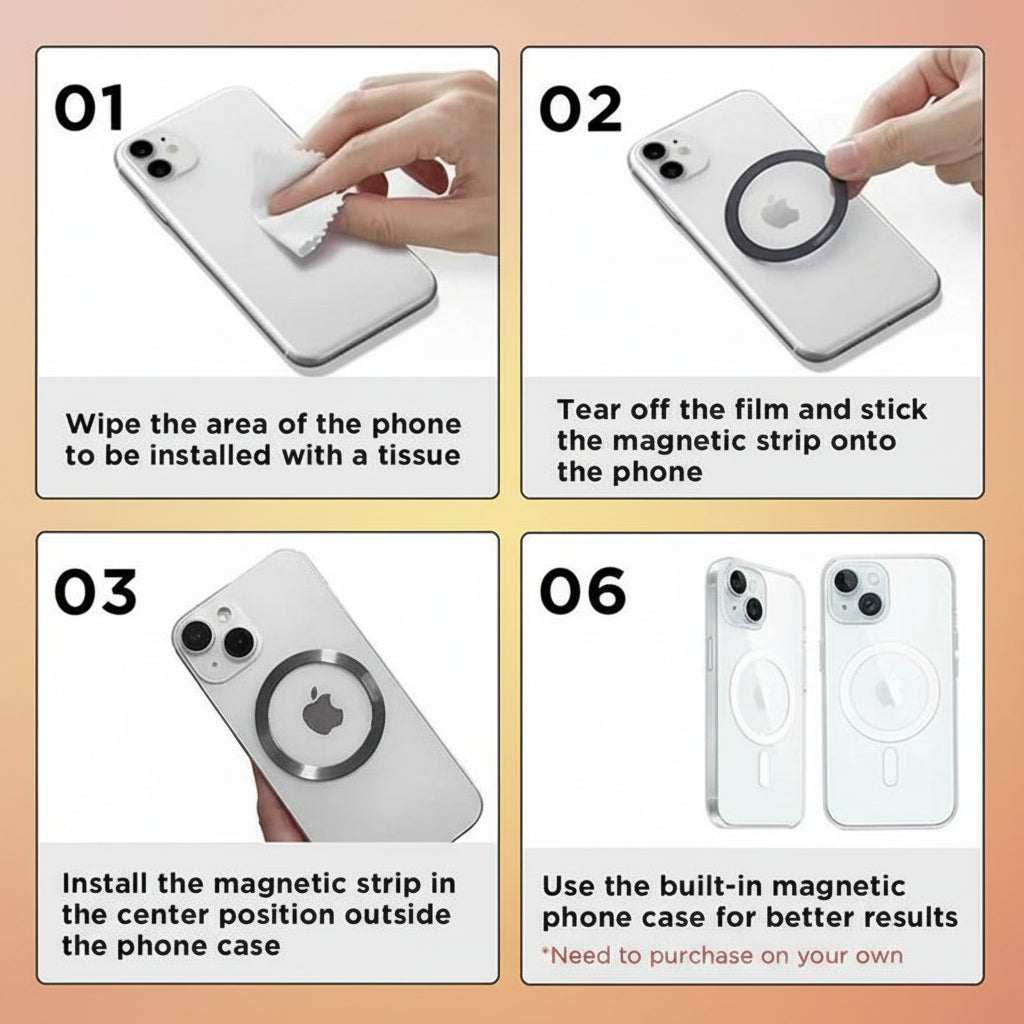 01

Wipe the area of the phone to be installed with a tissue

02

Tear off the film and stick the magnetic strip onto the phone

03

Install the magnetic strip in the center position outside the phone case

06

Use the built-in magnetic phone case for better results

*Need to purchase on your own