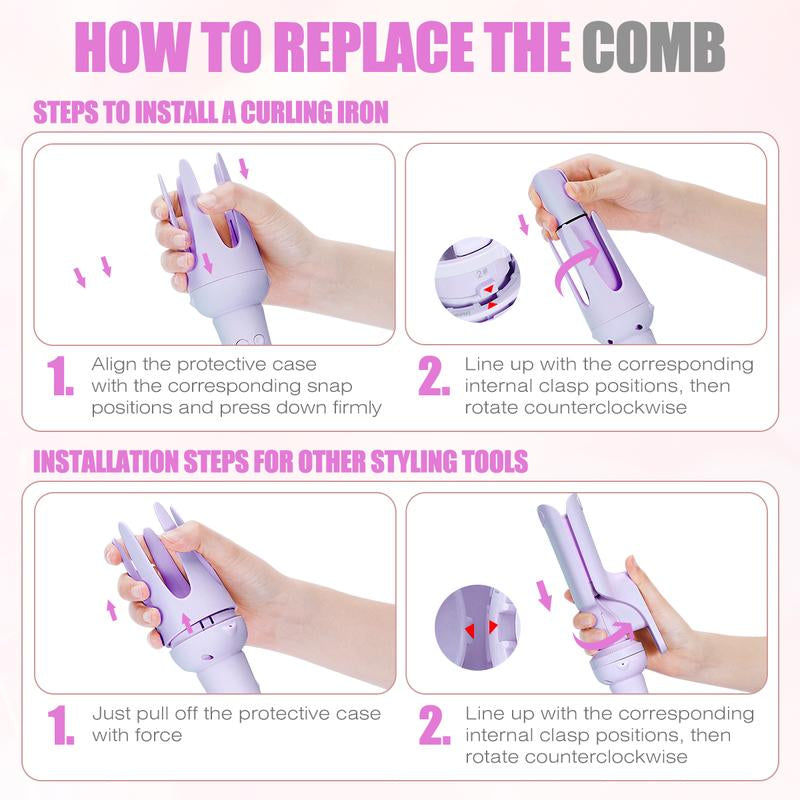 HOW TO REPLACE THE COMB

STEPS TO INSTALL A CURLING IRON

2#

1. Align the protective case with the corresponding snap positions and press down firmly

2. Line up with the corresponding internal clasp positions, then rotate counterclockwise

INSTALLATION STEPS FOR OTHER STYLING TOOLS

1. Just pull off the protective case with force

2. Line up with the corresponding internal clasp positions, then rotate counterclockwise